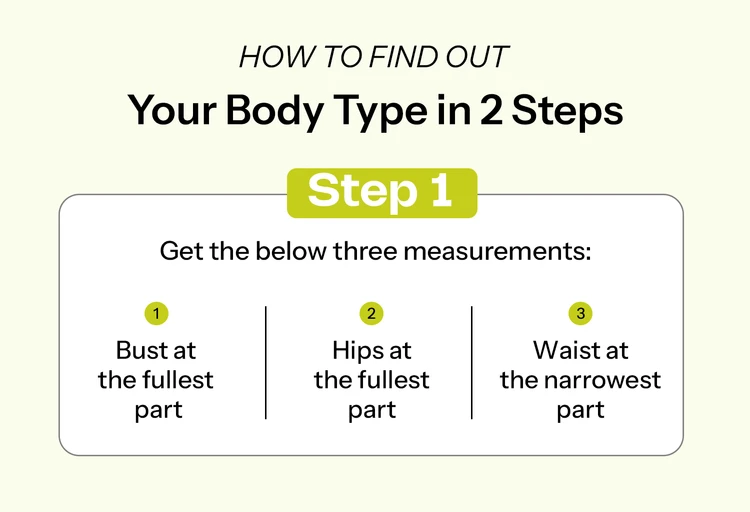 HOW TO FIND OUT
Your Body Type in 2 Steps

Step 1

Get the below three measurements:

1
Bust at the fullest part

2
Hips at the fullest part

3
Waist at the narrowest part